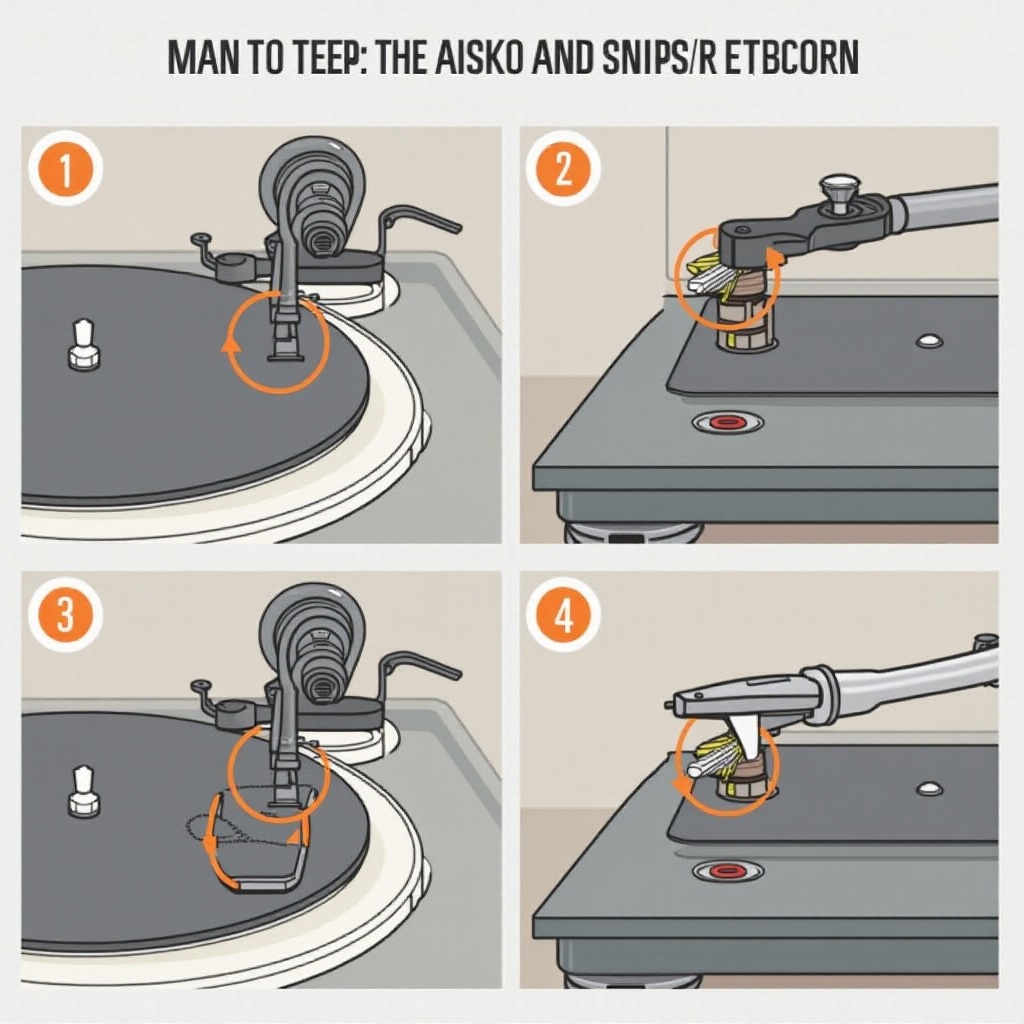 MAN TO TEEP: THE AISKO AND SNIPS/R ETBCORN

1

2

3

4